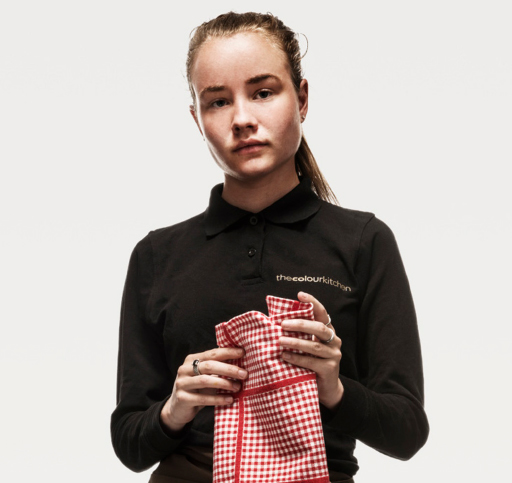 thecolourkitchen