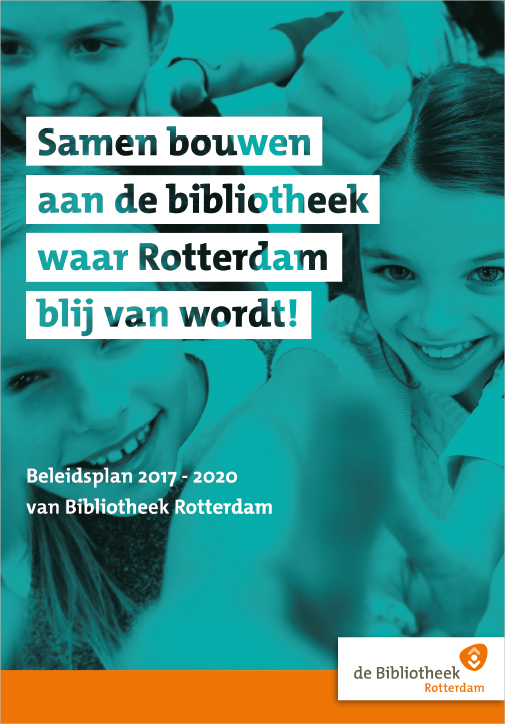 Samen bouwen
aan de bibliotheek
waar Rotterdam
blij van wordt!

Beleidsplan 2017 - 2020
van Bibliotheek Rotterdam

de Bibliotheek
Rotterdam