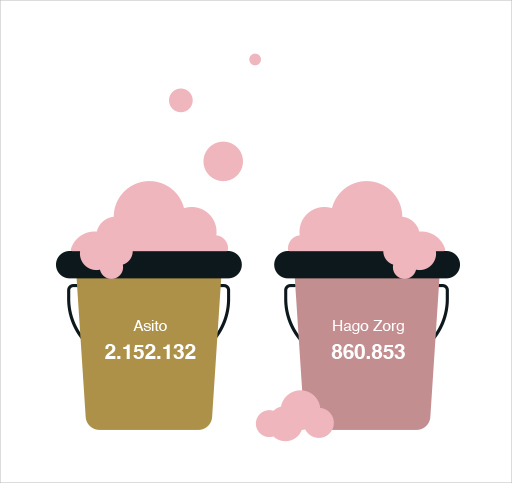 Asito
2.152.132

Hago Zorg
860.853