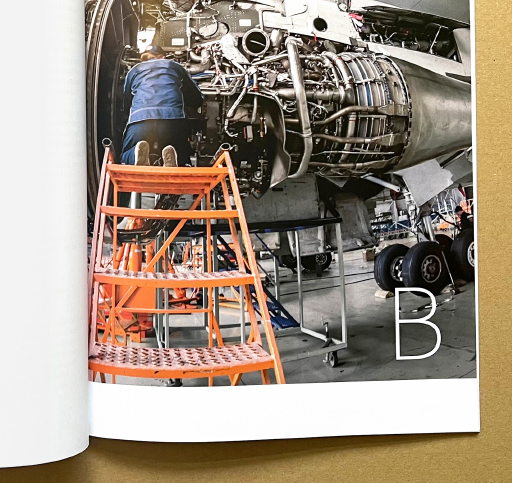 B