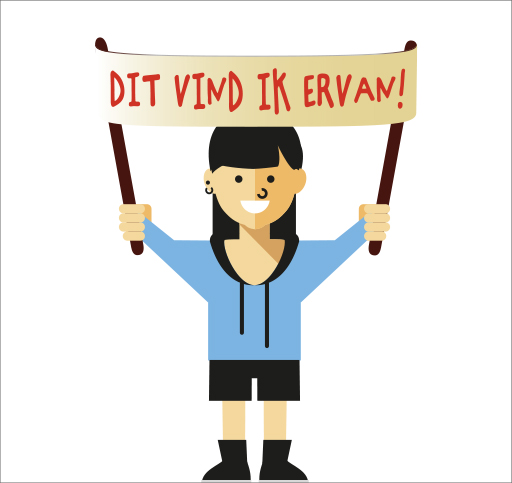 DIT VIND IK ERVAN!