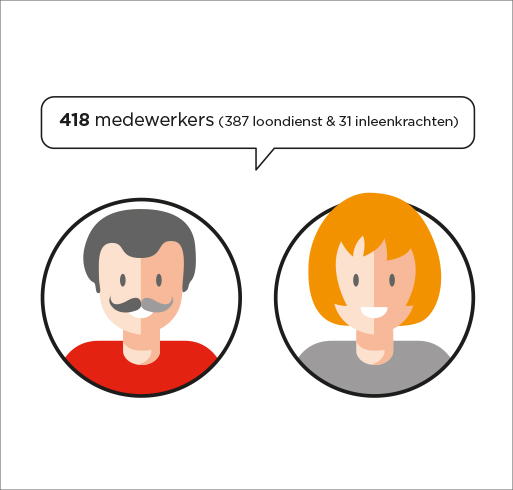 418 medewerkers (387 loondienst & 31 inleenkrachten)