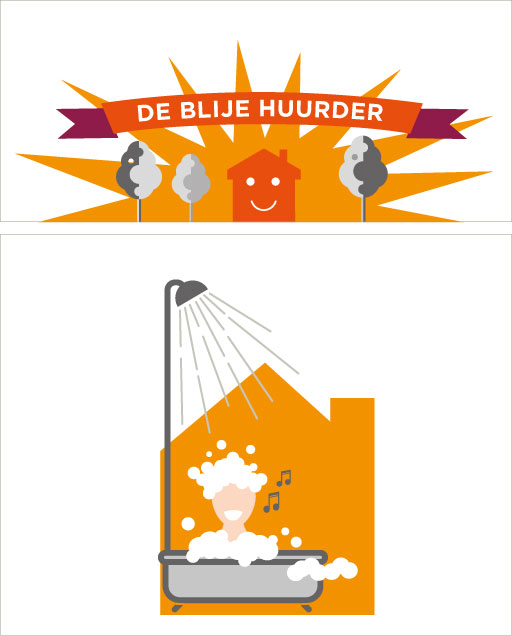 DE BLIJE HUURDER