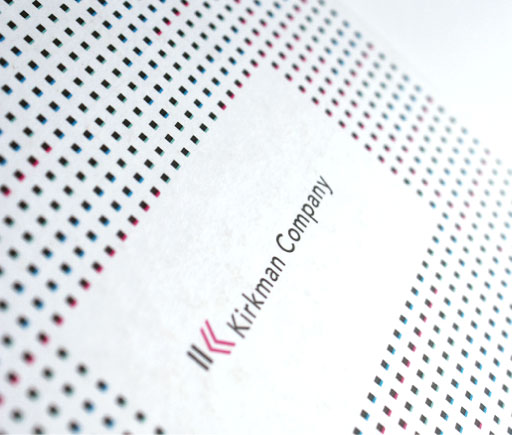 Kirkman Company