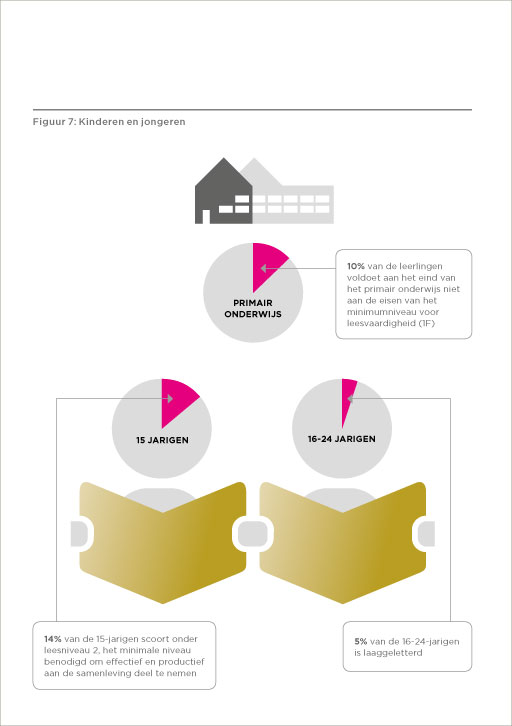 Figuur 7: Kinderen en jongeren

PRIMAIR ONDERWIJS

10% van de leerlingen voldoet aan het eind van het primair onderwijs niet aan de eisen van het minimumniveau voor leesvaardigheid (1F)

15 JARIGEN

16-24 JARIGEN

14% van de 15-jarigen scoort onder leesniveau 2, het minimale niveau benodigd om effectief en productief aan de samenleving deel te nemen

5% van de 16-24-jarigen is laaggeletterd