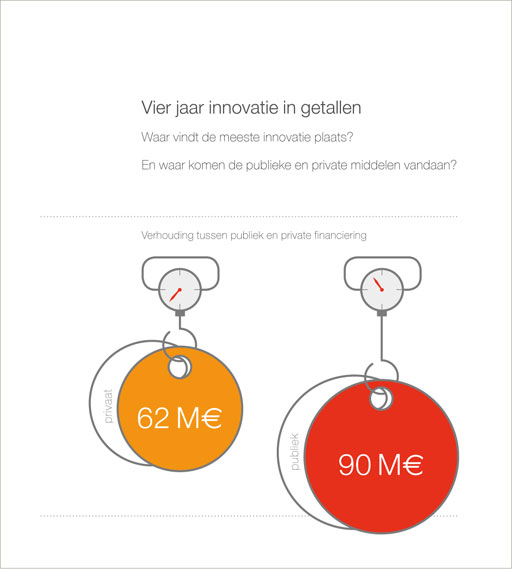 Vier jaar innovatie in getallen

Waar vindt de meeste innovatie plaats?

En waar komen de publieke en private middelen vandaan?

Verhouding tussen publiek en private financiering

privaat

62 M€

publiek

90 M€